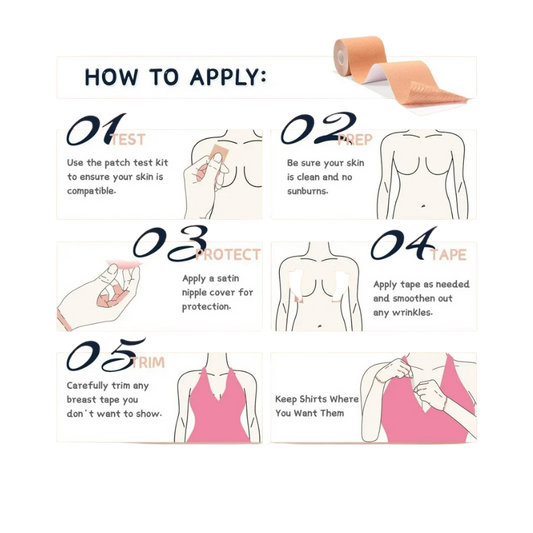 HOW TO APPLY:

01 TEST
Use the patch test kit to ensure your skin is compatible.

02 PREP
Be sure your skin is clean and no sunburns.

03 PROTECT
Apply a satin nipple cover for protection.

04 TAPE
Apply tape as needed and smoothen out any wrinkles.

05 TRIM
Carefully trim any breast tape you don't want to show.

Keep Shirts Where You Want Them